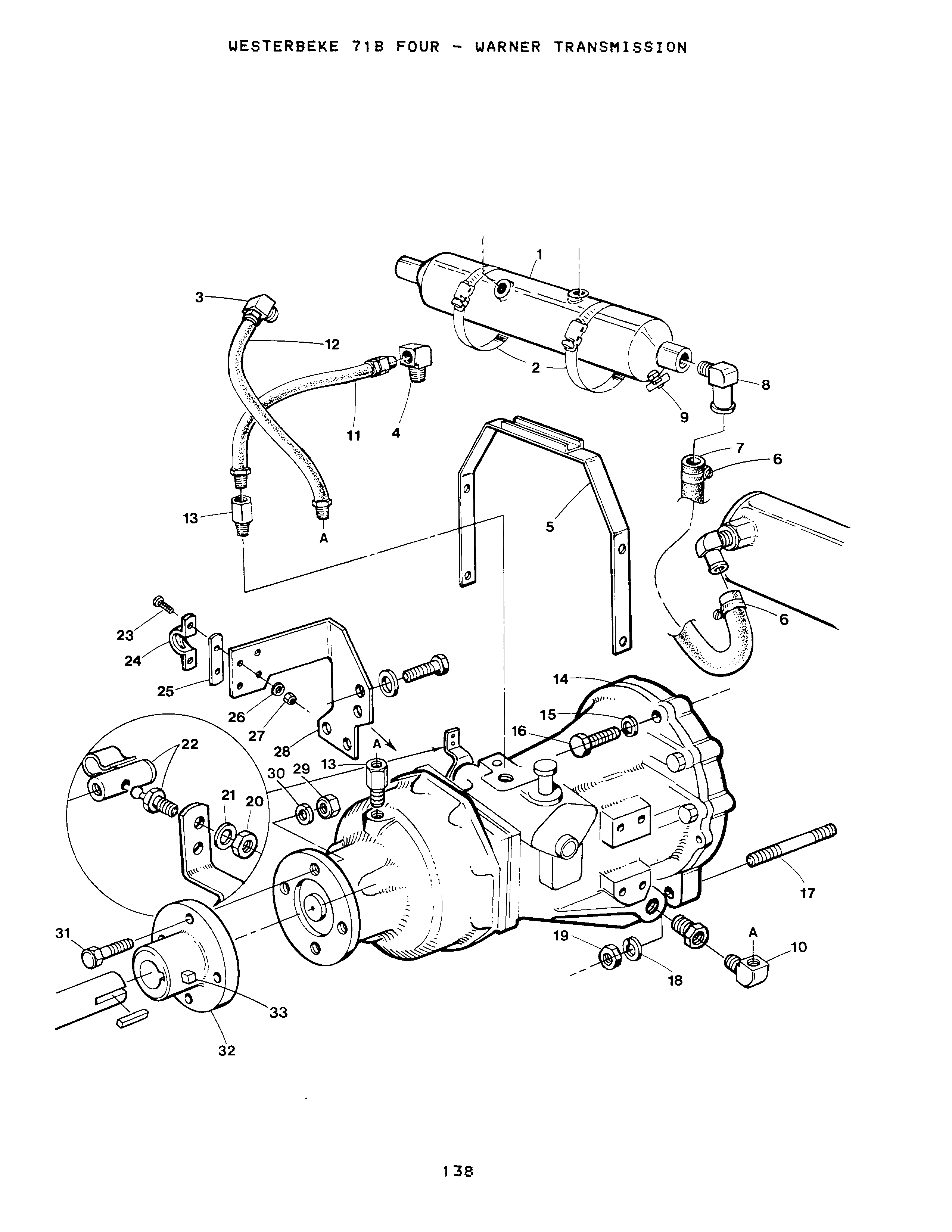 WESTERBEKE 71B FOUR - WARNER TRANSMISSION

1
3
12
2
8
9
11
4
7
6
13
A
5
6
23
24
25
26
27
28
14
15
16
22
A
13
30
29
21
20
17
31
19
18
A
10
33
32

138